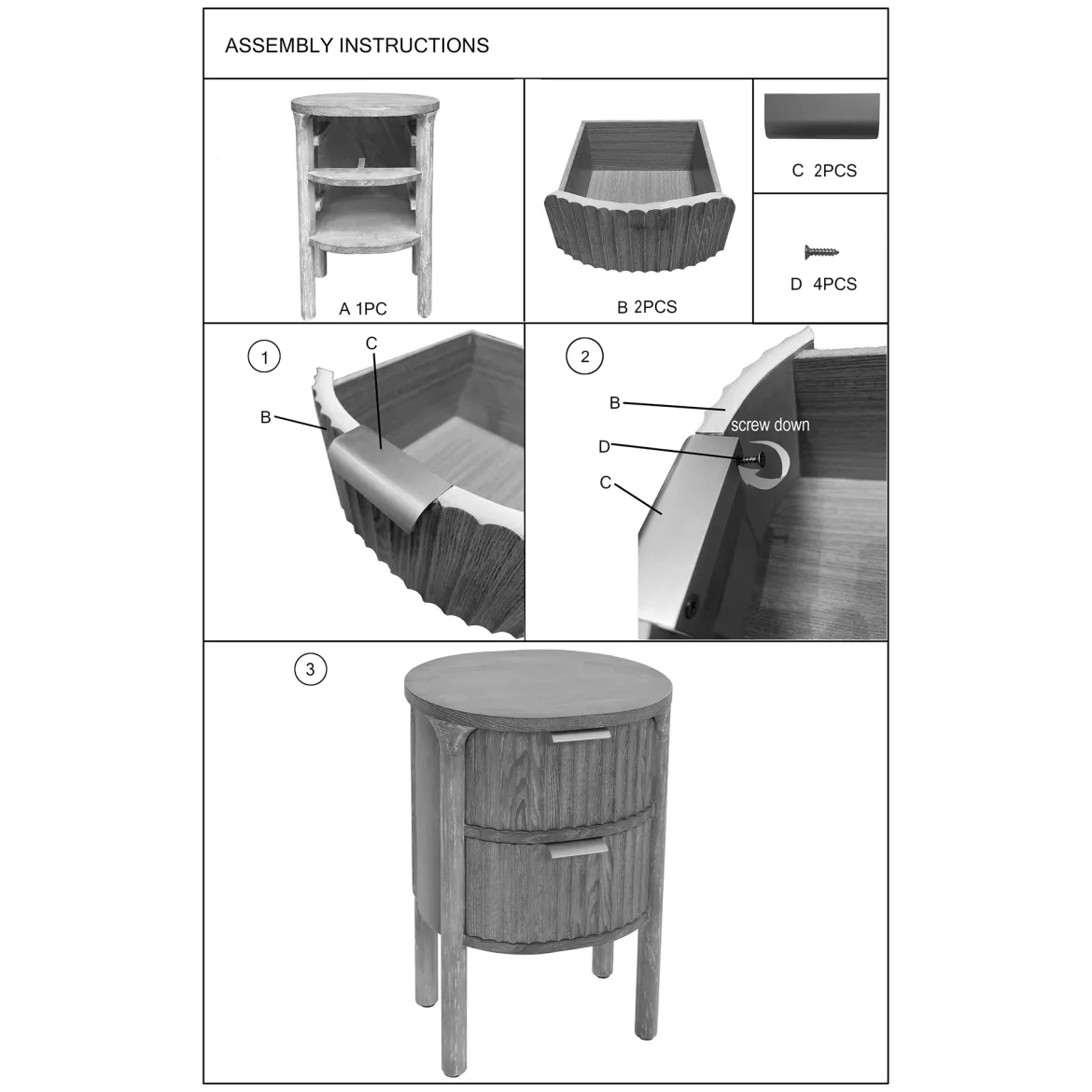 ASSEMBLY INSTRUCTIONS

A 1PC

B 2PCS

C 2PCS

D 4PCS

1

C

B

2

B

screw down

D

C

3